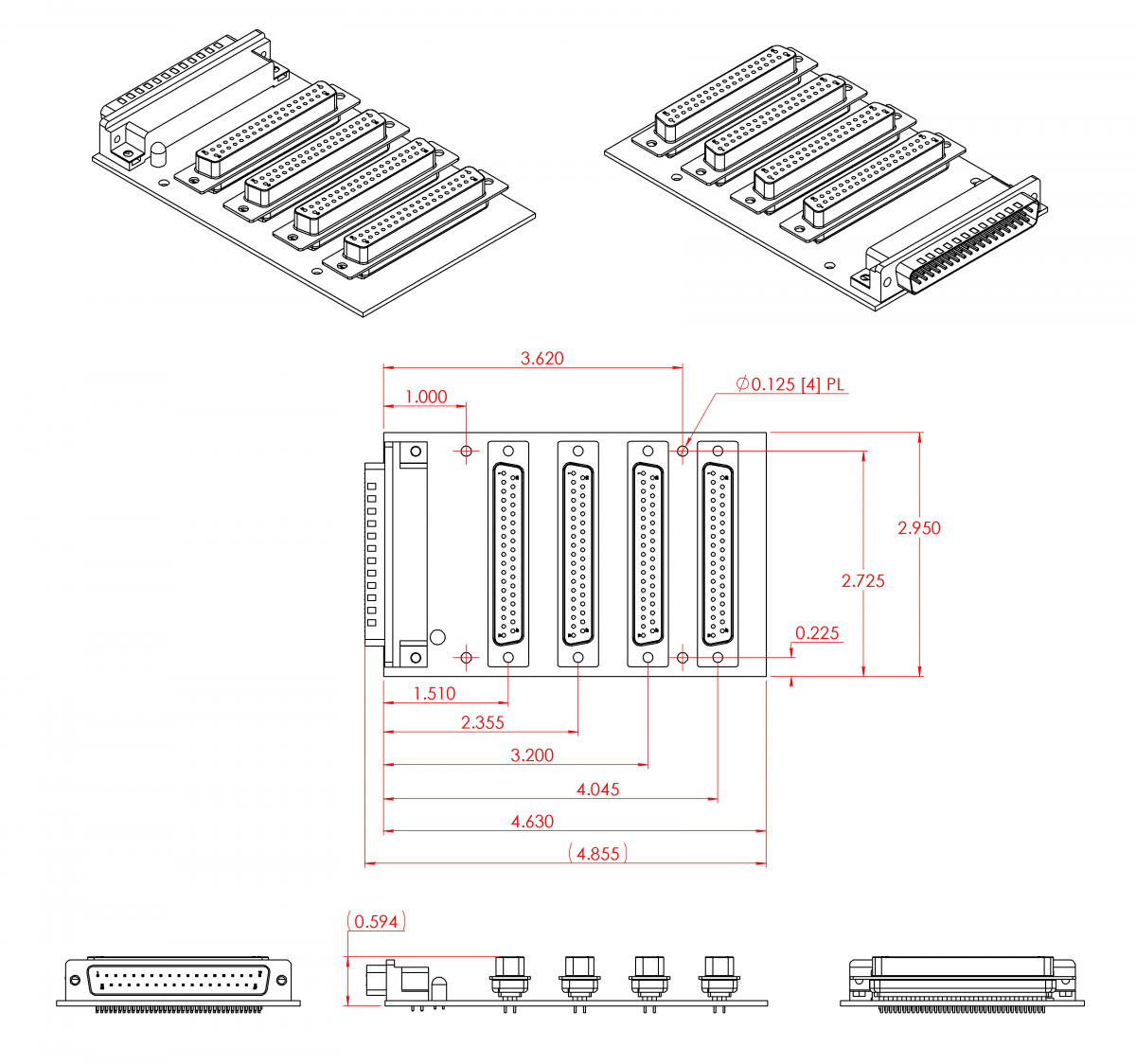 3.620
1.000
$\varnothing$0.125 [4] PL
2.950
2.725
0.225
1.510
2.355
3.200
4.045
4.630
(4.855)
(0.594)