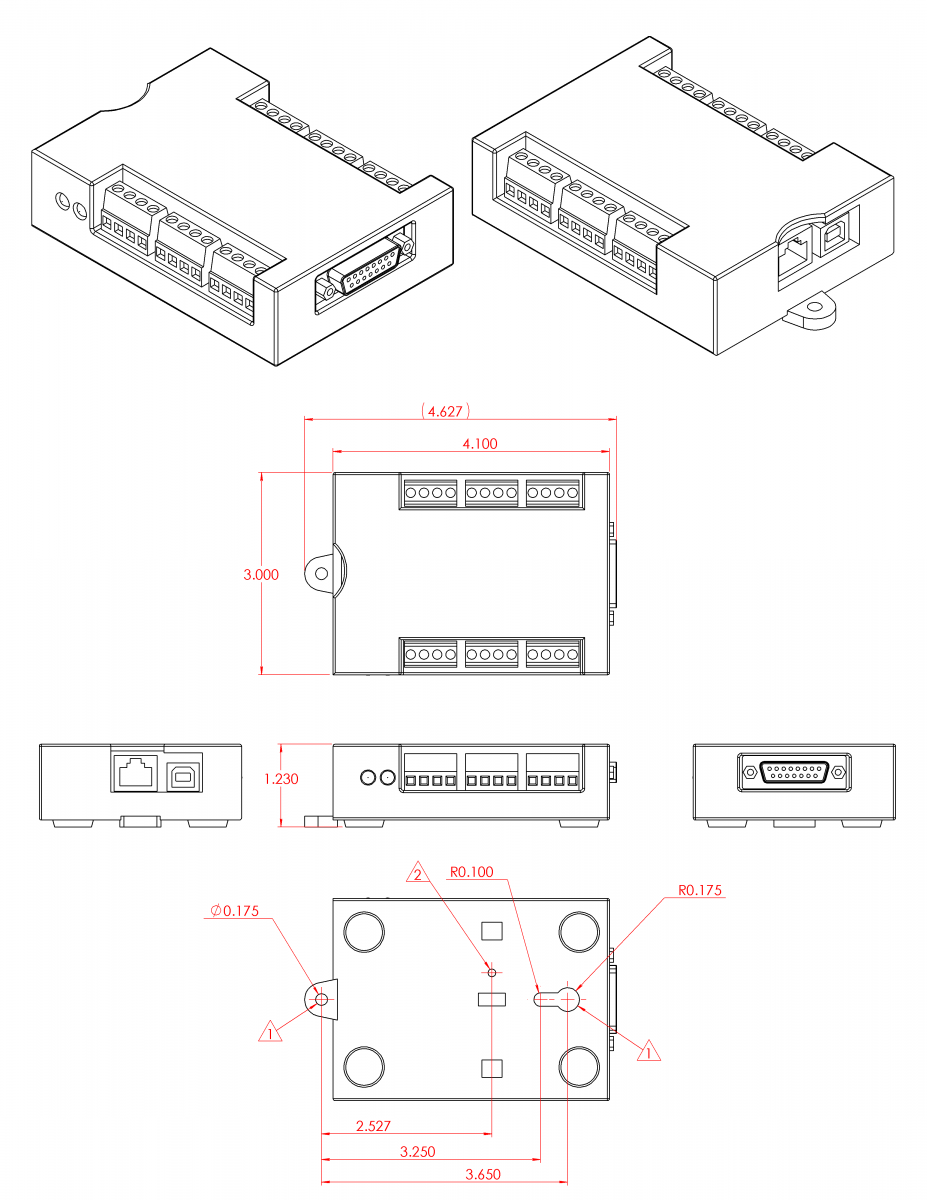 (4.627)
4.100
3.000
1.230
2
R0.100
R0.175
$\varnothing$0.175
1
1
2.527
3.250
3.650